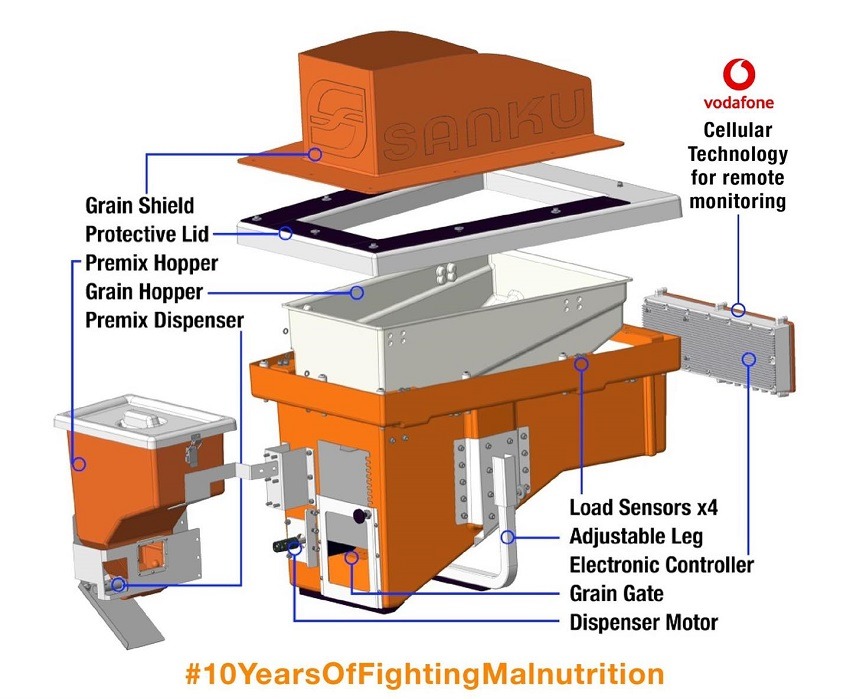 SANKU

vodafone
Cellular Technology for remote monitoring

Grain Shield
Protective Lid
Premix Hopper
Grain Hopper
Premix Dispenser

Load Sensors x4
Adjustable Leg
Electronic Controller
Grain Gate
Dispenser Motor

#10YearsOfFightingMalnutrition