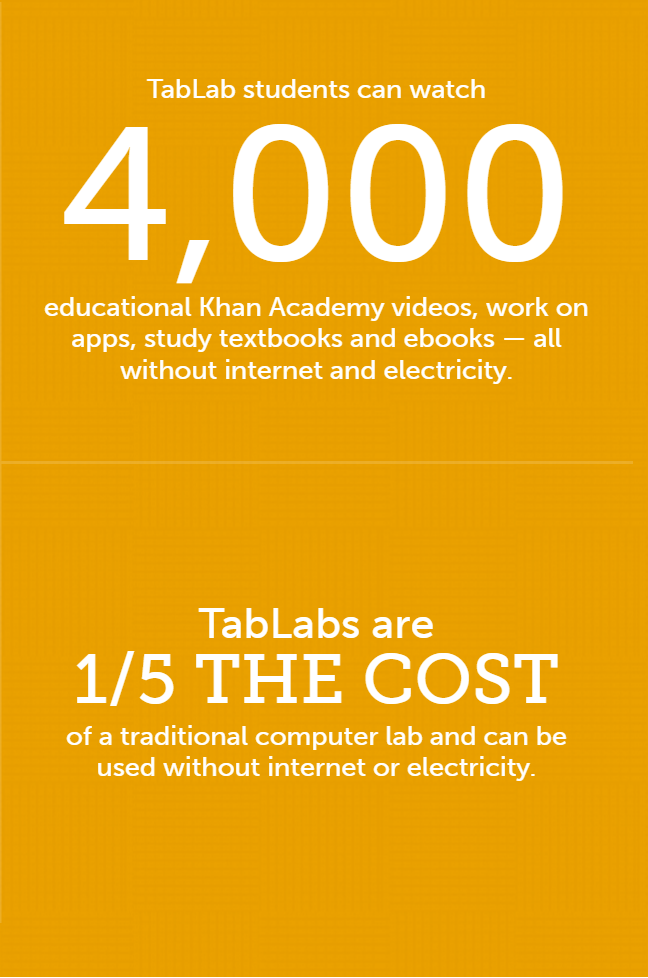 TabLab students can watch

4,000

educational Khan Academy videos, work on apps, study textbooks and ebooks — all without internet and electricity.

TabLabs are

1/5 THE COST

of a traditional computer lab and can be used without internet or electricity.